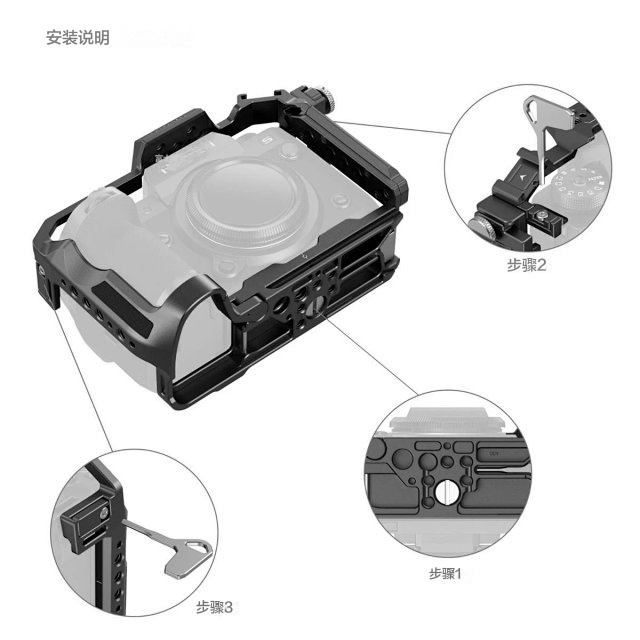 安装说明

步骤2

步骤1

步骤3